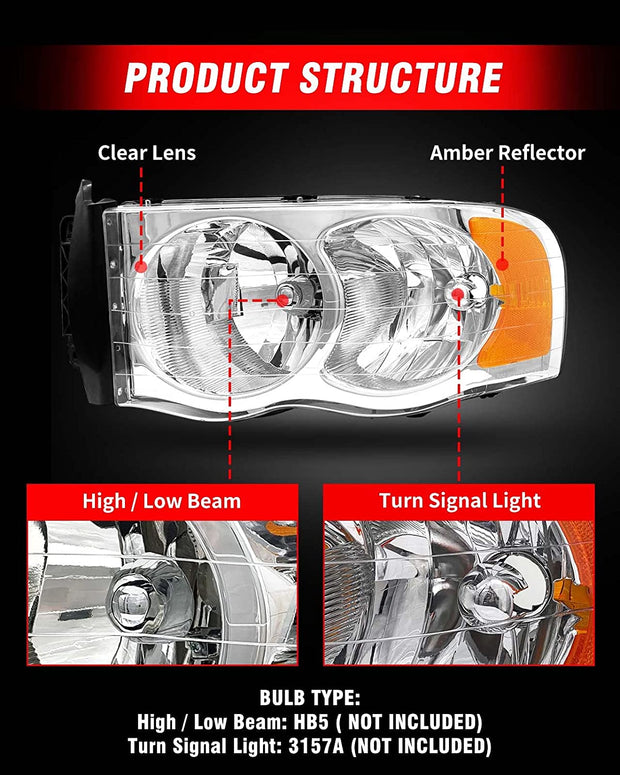 PRODUCT STRUCTURE

Clear Lens

Amber Reflector

High / Low Beam

Turn Signal Light

BULB TYPE:
High / Low Beam: HB5 ( NOT INCLUDED)
Turn Signal Light: 3157A (NOT INCLUDED)